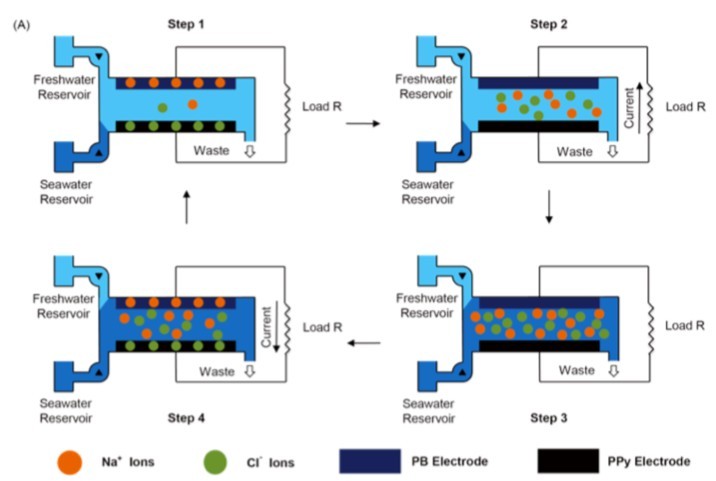 (A)

Step 1

Freshwater Reservoir

Load R

Waste

Seawater Reservoir

Step 2

Freshwater Reservoir

Current

Load R

Waste

Seawater Reservoir

Freshwater Reservoir

Current

Load R

Waste

Seawater Reservoir

Step 4

Freshwater Reservoir

Load R

Waste

Seawater Reservoir

Step 3

$Na^+$ Ions

$Cl^-$ Ions

PB Electrode

PPy Electrode