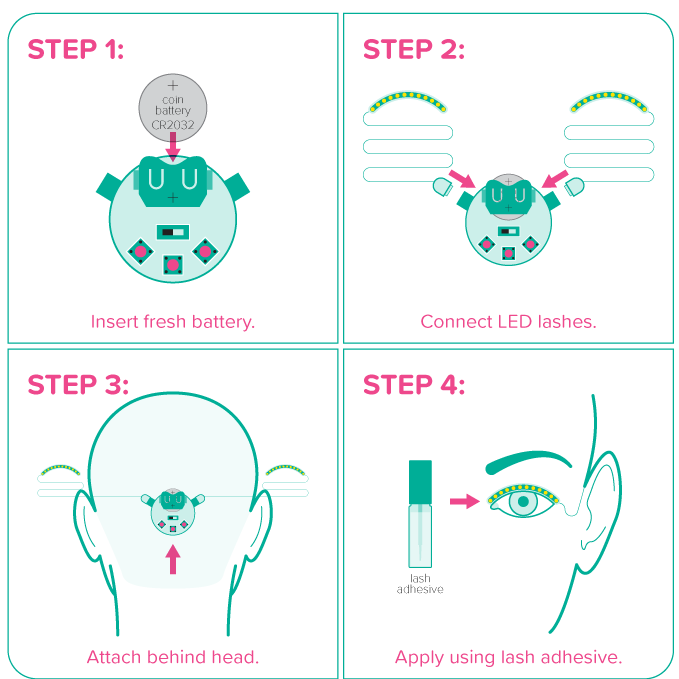 STEP 1:

+
coin
battery
CR2032

+

Insert fresh battery.

STEP 2:

+
+

Connect LED lashes.

STEP 3:

Attach behind head.

STEP 4:

lash
adhesive

Apply using lash adhesive.