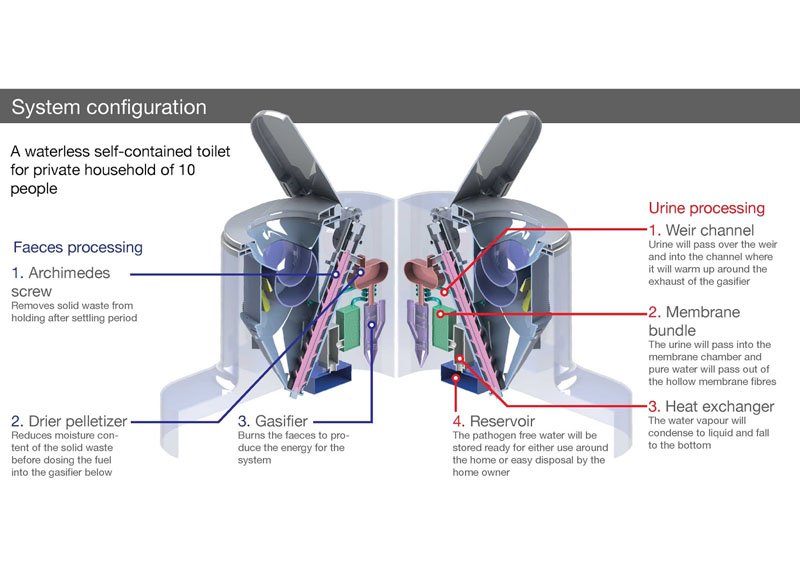 System configuration

A waterless self-contained toilet for private household of 10 people

Faeces processing

1. Archimedes screw
Removes solid waste from holding after settling period

2. Drier pelletizer
Reduces moisture content of the solid waste before dosing the fuel into the gasifier below

3. Gasifier
Burns the faeces to produce the energy for the system

Urine processing

1. Weir channel
Urine will pass over the weir and into the channel where it will warm up around the exhaust of the gasifier

2. Membrane bundle
The urine will pass into the membrane chamber and pure water will pass out of the hollow membrane fibres

3. Heat exchanger
The water vapour will condense to liquid and fall to the bottom

4. Reservoir
The pathogen free water will be stored ready for either use around the home or easy disposal by the home owner